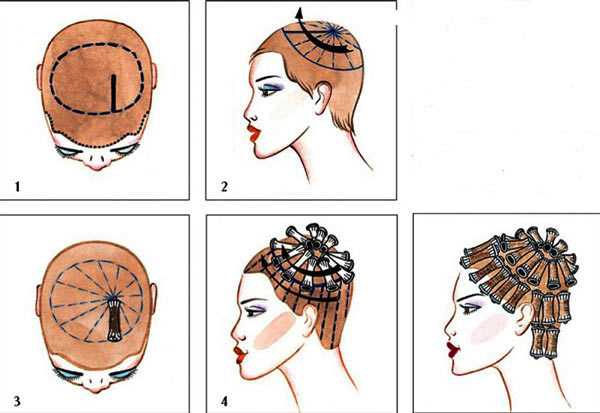 1

2

3

4